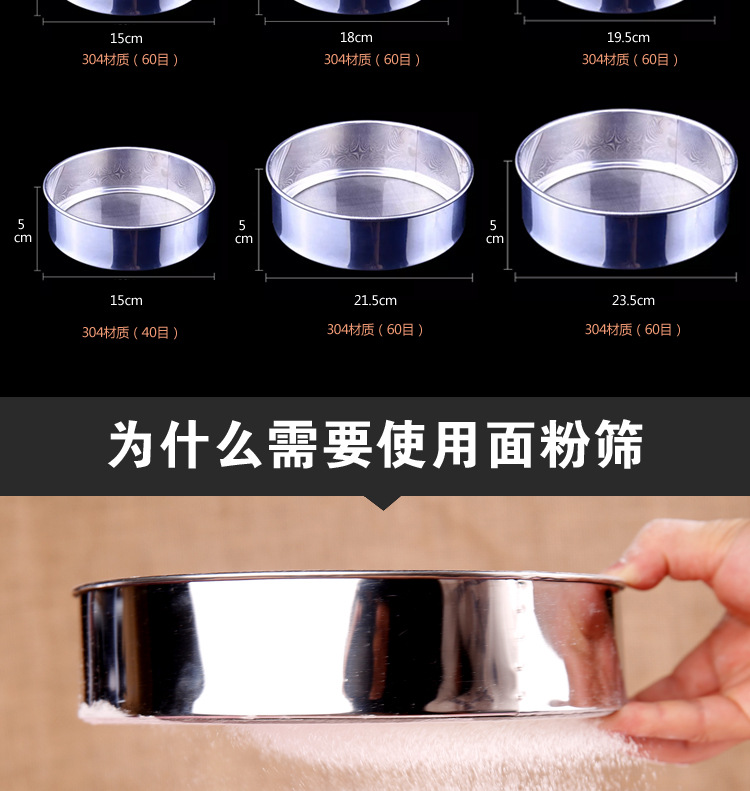 15cm
304材质（60目）

18cm
304材质（60目）

19.5cm
304材质（60目）

5 cm

15cm
304材质（40目）

5 cm

21.5cm
304材质（60目）

5 cm

23.5cm
304材质（60目）

为什么需要使用面粉筛